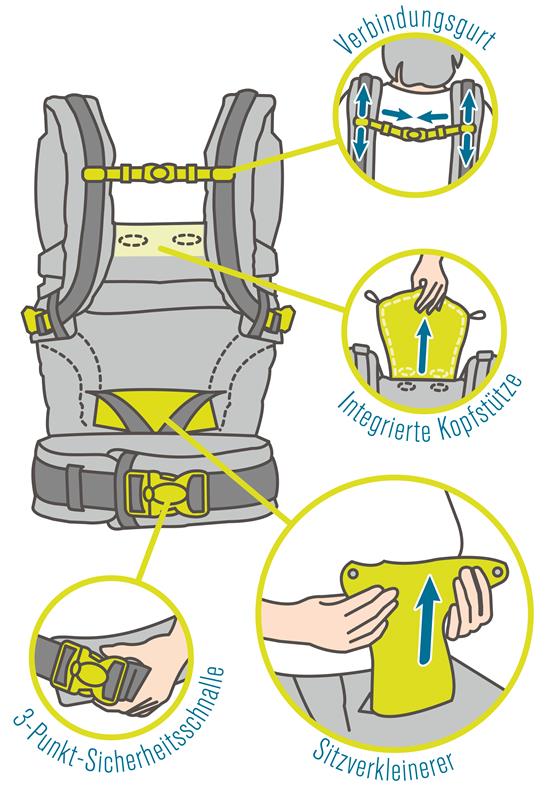 Verbindungsgurt

Integrierte Kopfstütze

3-Punkt-Sicherheitsschnalle

Sitzverkleinerer